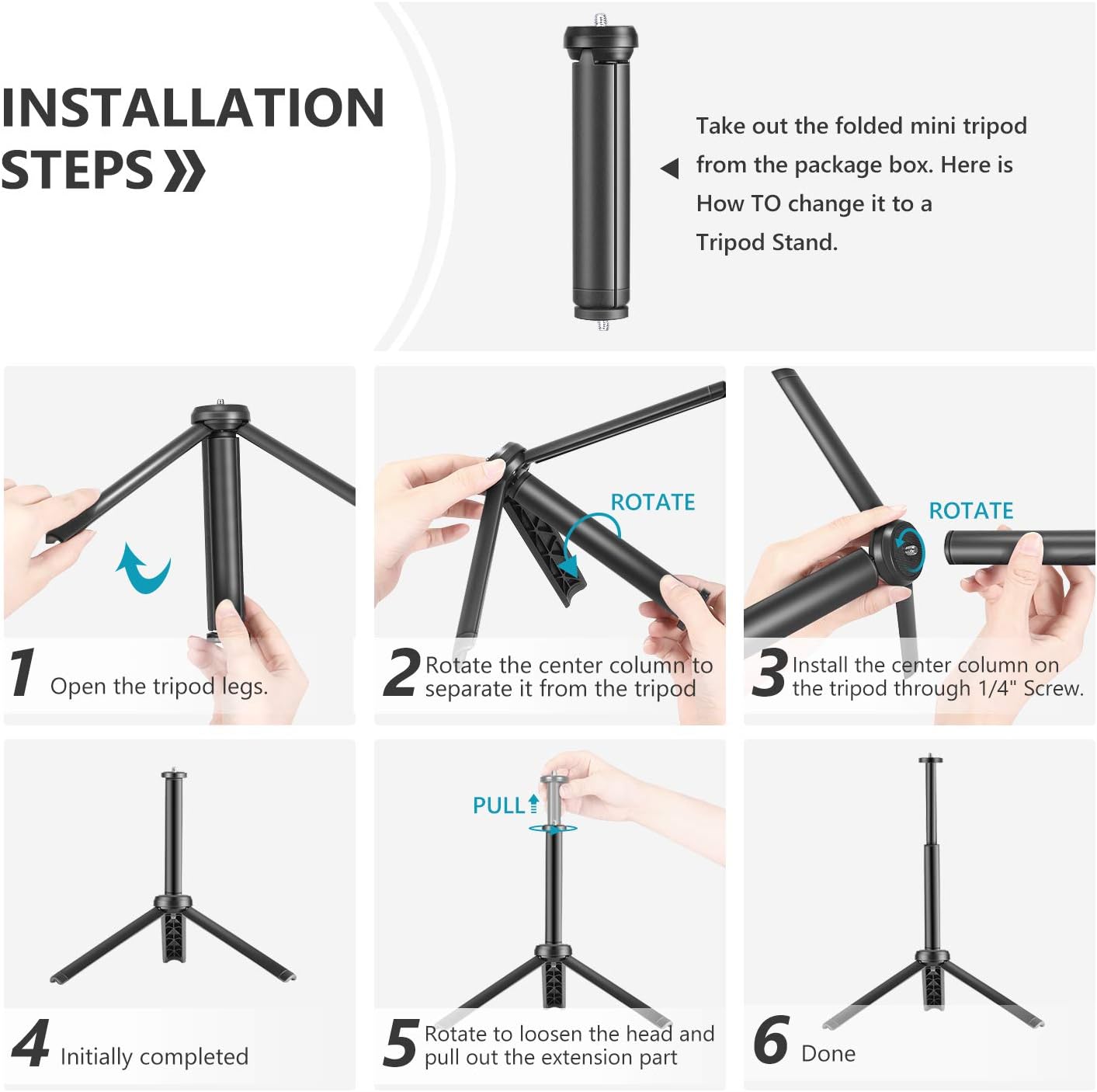 INSTALLATION STEPS »

Take out the folded mini tripod from the package box. Here is How TO change it to a Tripod Stand.

1 Open the tripod legs.

ROTATE

2 Rotate the center column to separate it from the tripod

ROTATE

3 Install the center column on the tripod through 1/4" Screw.

4 Initially completed

PULL

5 Rotate to loosen the head and pull out the extension part

6 Done