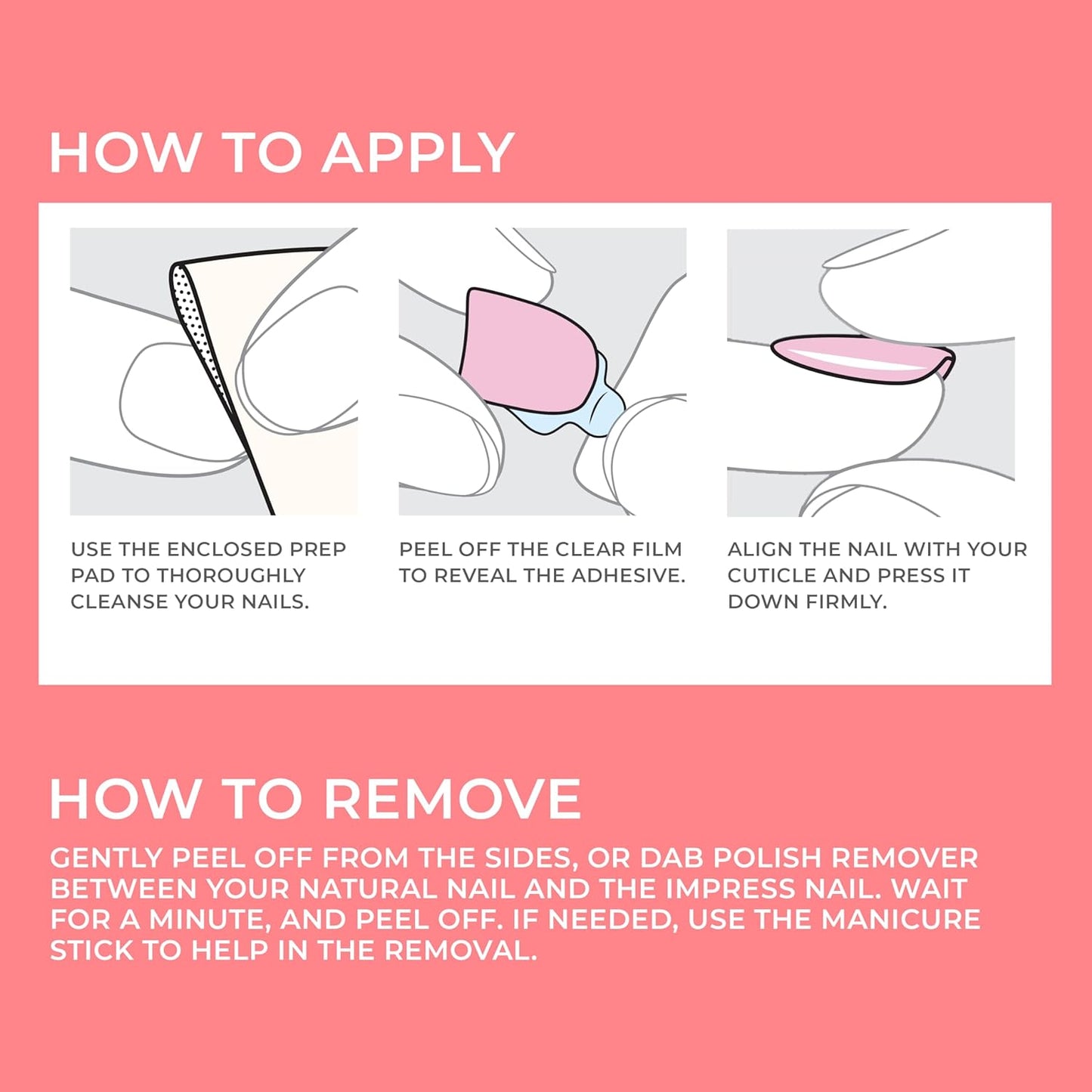 HOW TO APPLY

USE THE ENCLOSED PREP PAD TO THOROUGHLY CLEANSE YOUR NAILS.

PEEL OFF THE CLEAR FILM TO REVEAL THE ADHESIVE.

ALIGN THE NAIL WITH YOUR CUTICLE AND PRESS IT DOWN FIRMLY.

HOW TO REMOVE

GENTLY PEEL OFF FROM THE SIDES, OR DAB POLISH REMOVER BETWEEN YOUR NATURAL NAIL AND THE IMPRESS NAIL. WAIT FOR A MINUTE, AND PEEL OFF. IF NEEDED, USE THE MANICURE STICK TO HELP IN THE REMOVAL.