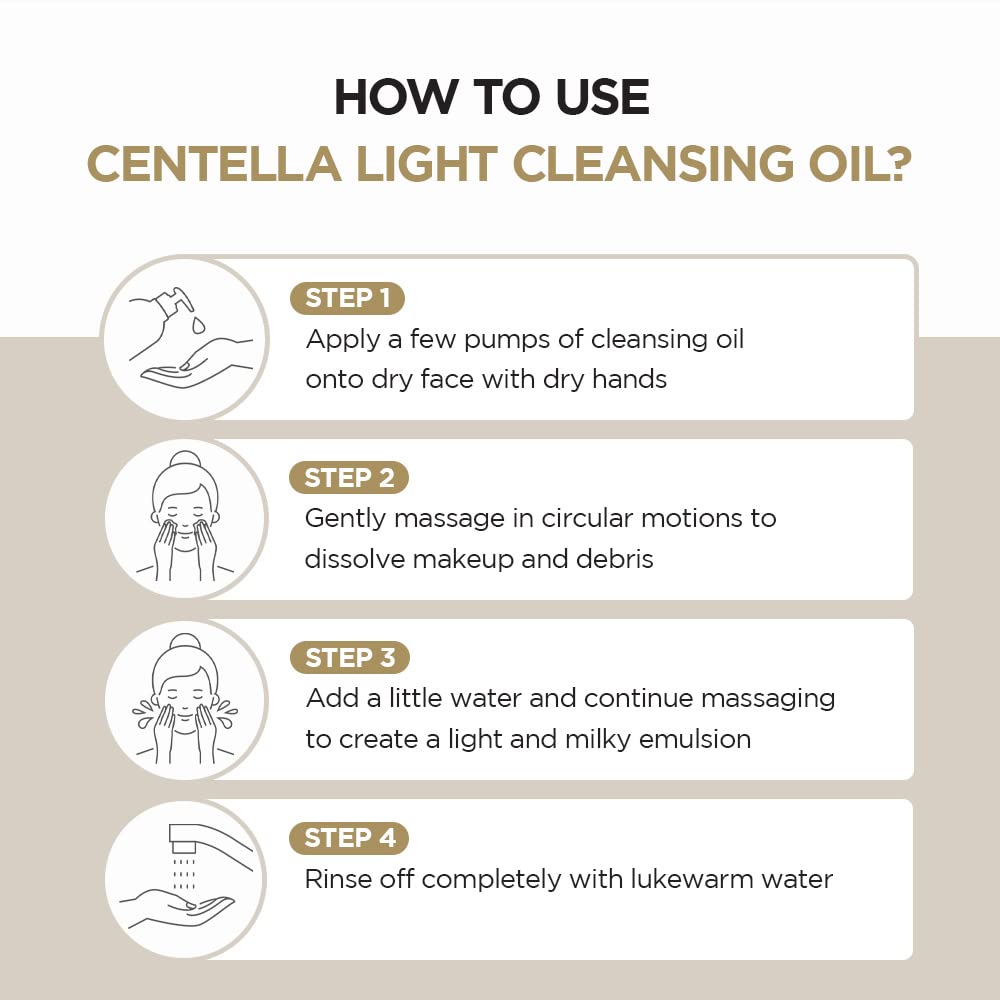 HOW TO USE
CENTELLA LIGHT CLEANSING OIL?

STEP 1
Apply a few pumps of cleansing oil onto dry face with dry hands

STEP 2
Gently massage in circular motions to dissolve makeup and debris

STEP 3
Add a little water and continue massaging to create a light and milky emulsion

STEP 4
Rinse off completely with lukewarm water